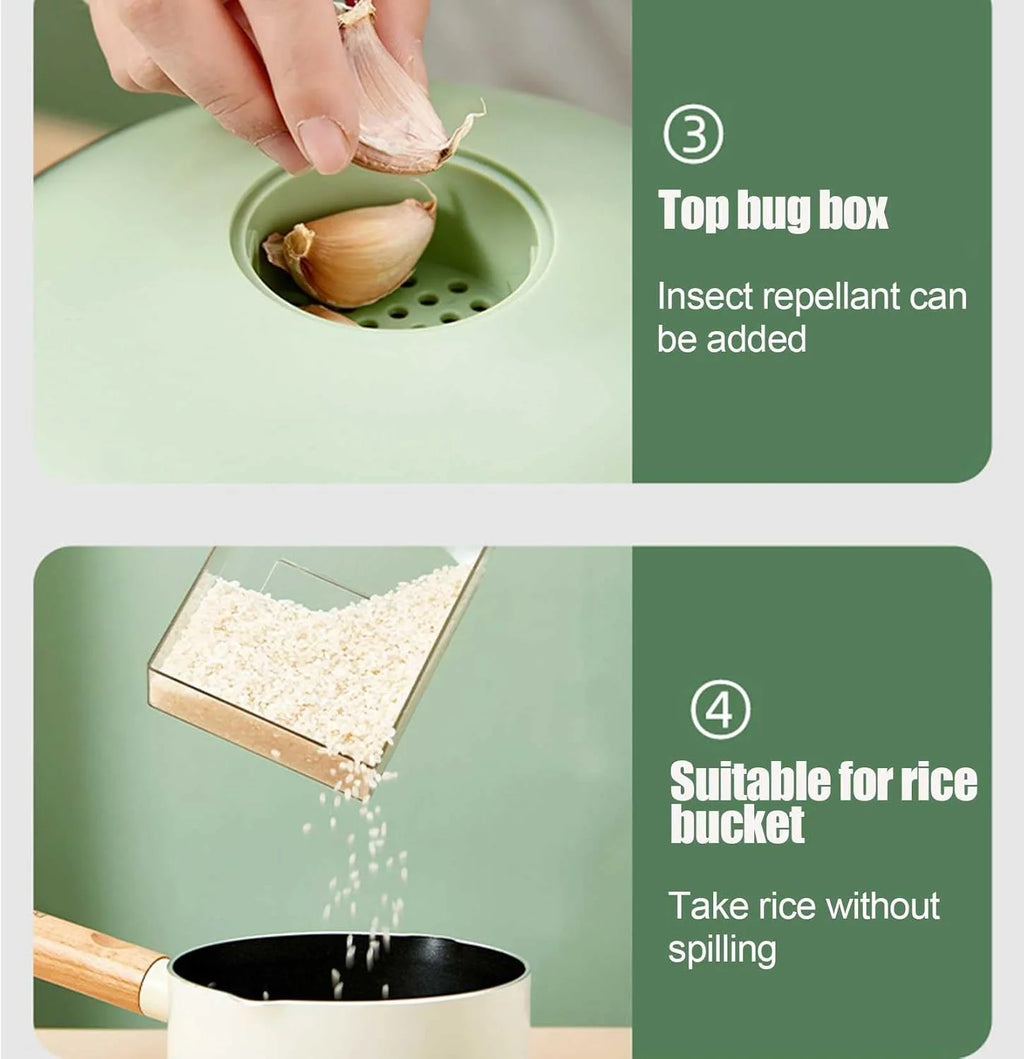 ③

Top bug box

Insect repellant can be added

④

Suitable for rice bucket

Take rice without spilling