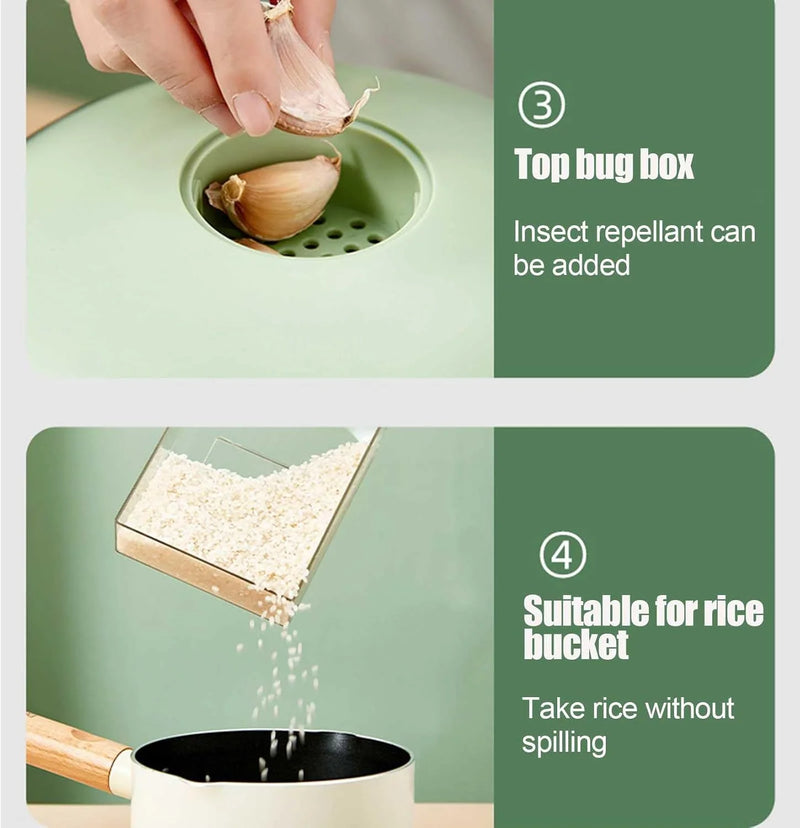 ③
Top bug box

Insect repellant can be added

④
Suitable for rice bucket

Take rice without spilling